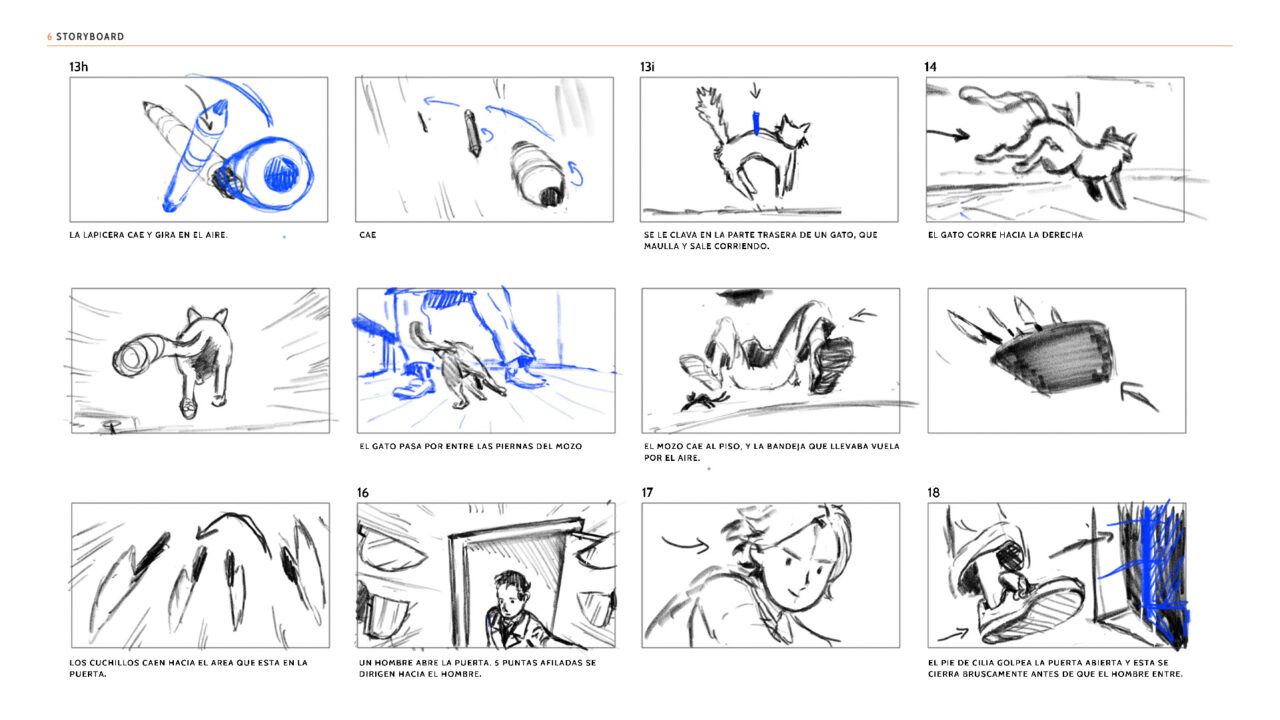 6 STORYBOARD

13h

LA LAPICERA CAE Y GIRA EN EL AIRE.

CAE

13i

SE LE CLAVA EN LA PARTE TRASERA DE UN GATO, QUE MAULLA Y SALE CORRIENDO.

14

EL GATO CORRE HACIA LA DERECHA

EL GATO PASA POR ENTRE LAS PIERNAS DEL MOZO

EL MOZO CAE AL PISO, Y LA BANDEJA QUE LLEVABA VUELA POR EL AIRE.

LOS CUCHILLOS CAEN HACIA EL AREA QUE ESTA EN LA PUERTA.

16

UN HOMBRE ABRE LA PUERTA. 5 PUNTAS AFILADAS SE DIRIGEN HACIA EL HOMBRE.

17

18

EL PIE DE CILIA GOLPEA LA PUERTA ABIERTA Y ESTA SE CIERRA BRUSCAMENTE ANTES DE QUE EL HOMBRE ENTRE.